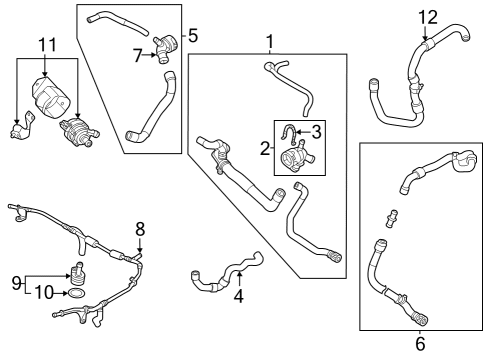 11
5
7
1
12
3
2
8
9
10
4
6