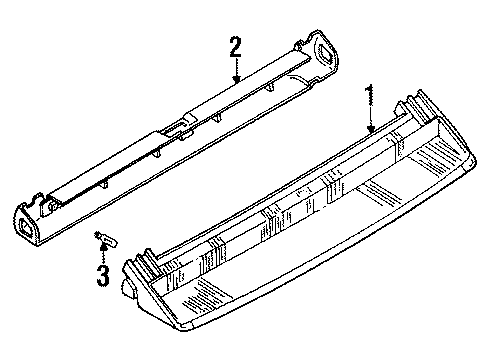 2
1
3