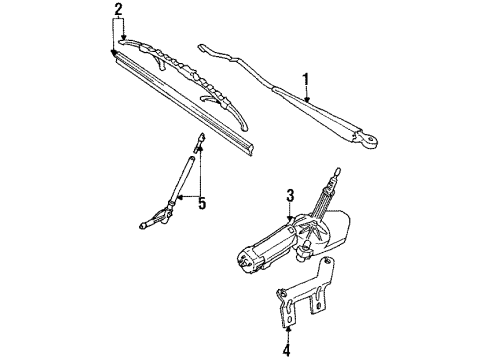 2
1
5
3
4