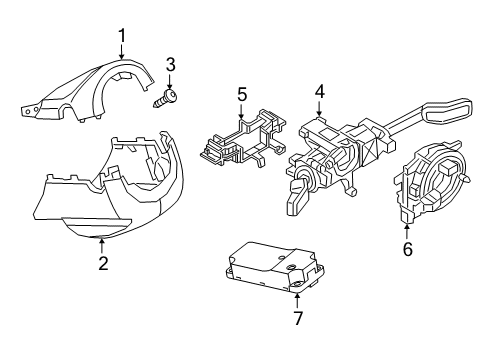 1
3
5
4
2
6
7