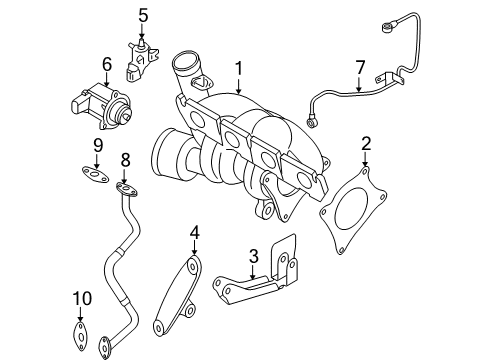 5
6
1
7
9
8
2
4
3
10