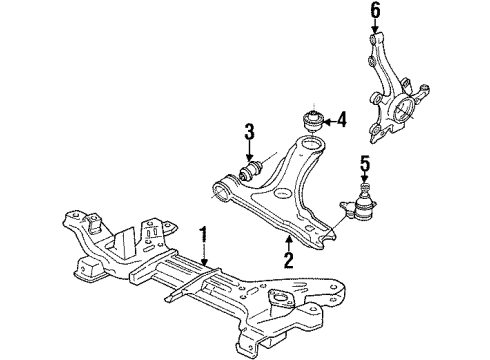 6
4
3
5
1
2