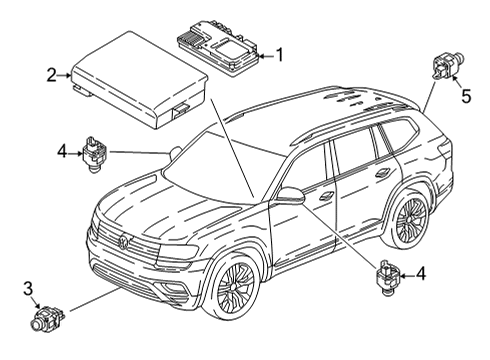 1
2
5
4
4
3