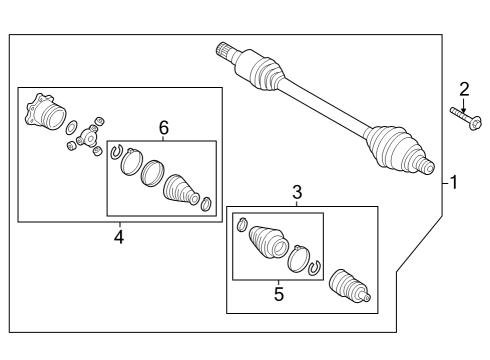 2
6
1
3
4
5