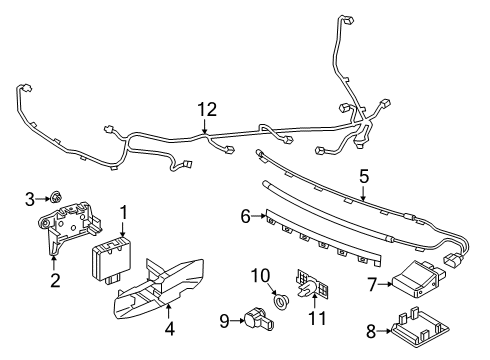 12
5
3
1
6
2
10
7
4
9
11
8