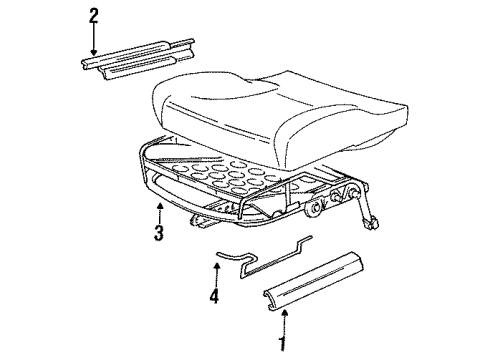 2
3
4
1