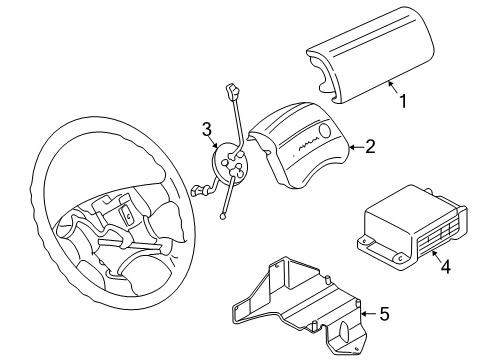 1
3
2
4
5