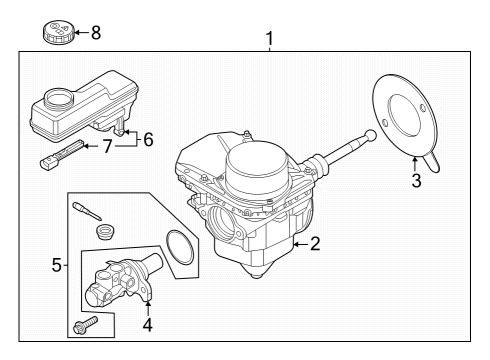 8
1
6
7
3
2
5
4