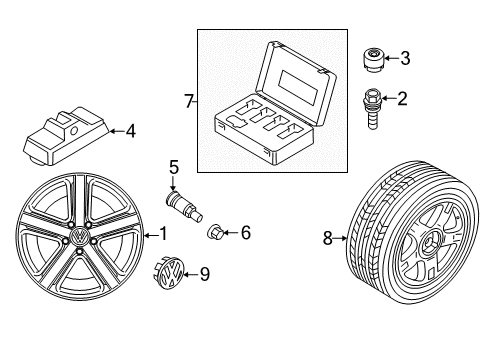 7
3
2
4
5
1
6
8
9