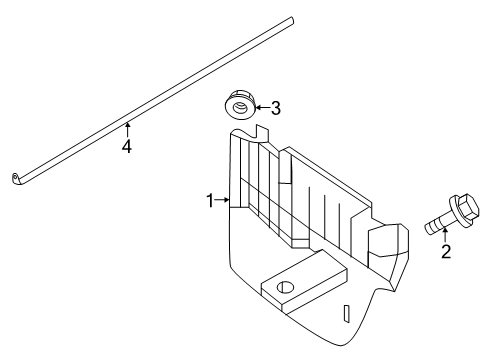 3
4
1
2