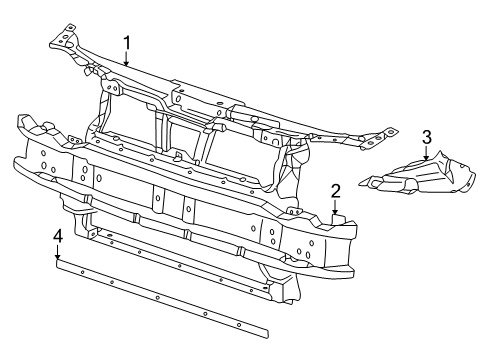 1
3
2
4