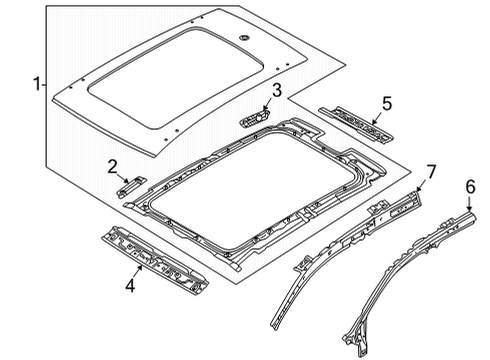 1
3
5
2
7
6
4