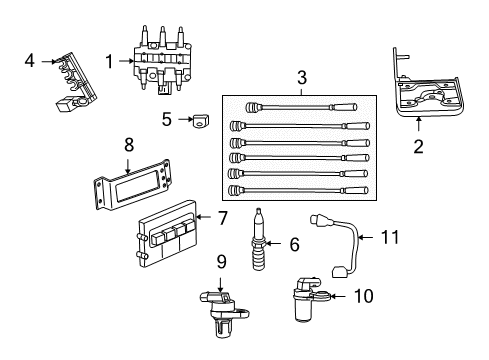 4
1
3
2
5
8
7
6
11
9
10