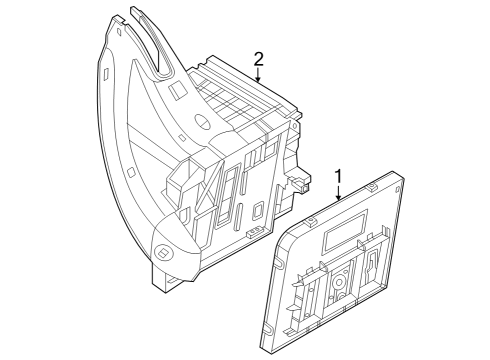 2
1