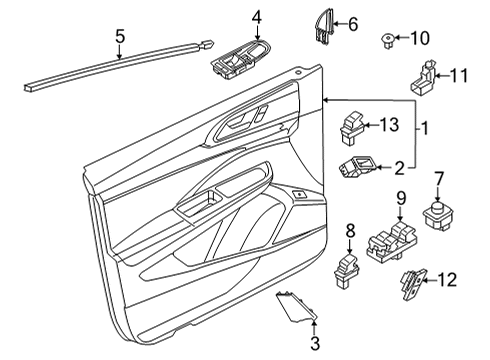 5
4
6
10
11
13
1
2
7
9
8
12
3