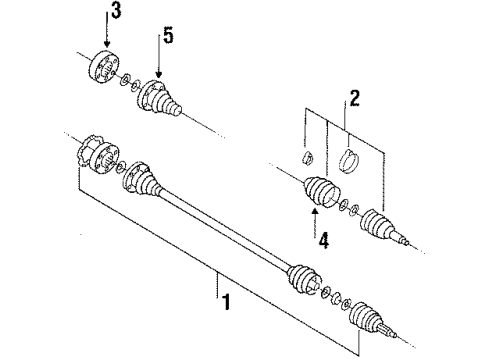 3
5
2
4
1