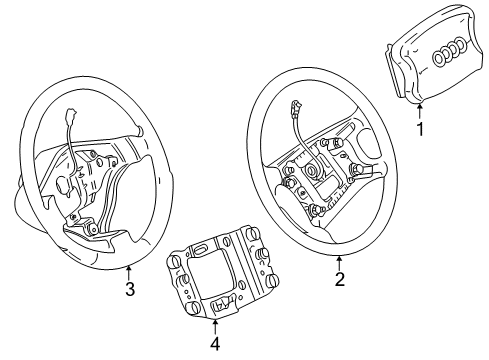 1
3
2
4