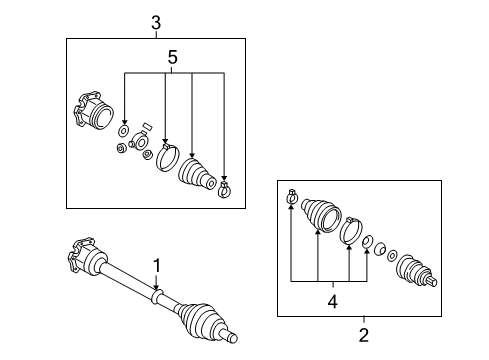 3
5
1
4
2