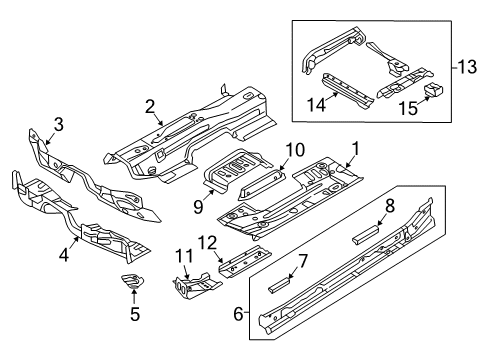 13
14
15
2
3
10
1
9
8
4
12
11
7
5
6