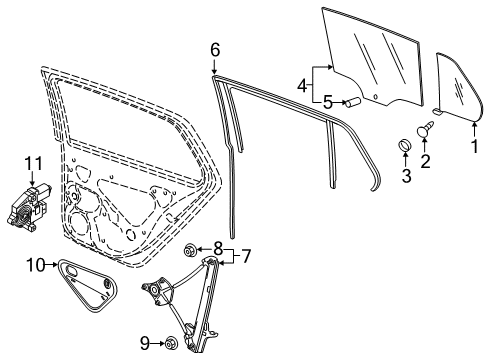 6
4
5
1
2
3
11
8
7
10
9