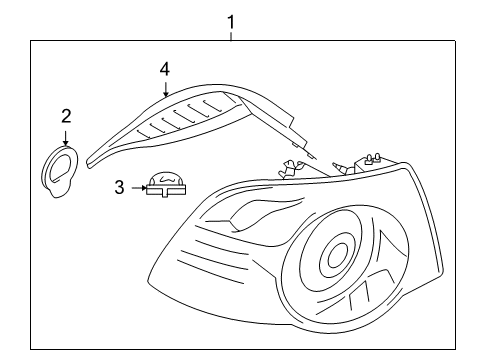 1
4
2
3