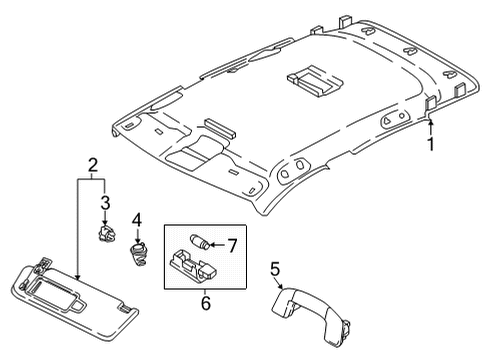 1
2
3
4
7
6
5