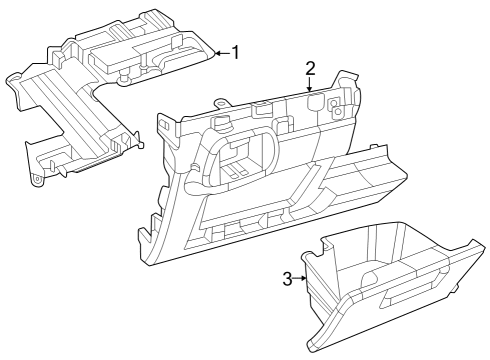 1
2
3