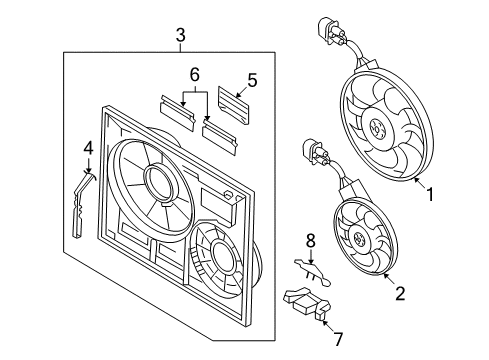 3
6
5
4
1
8
2
7