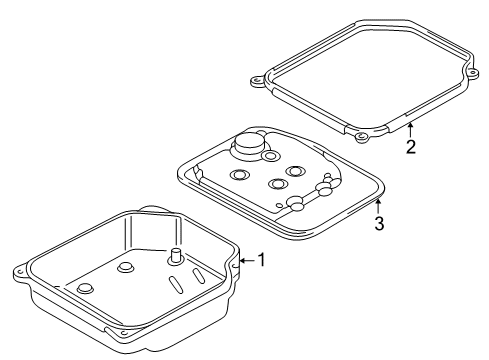 2
3
1