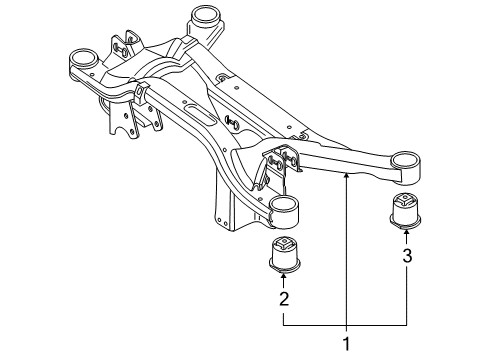 3
2
1