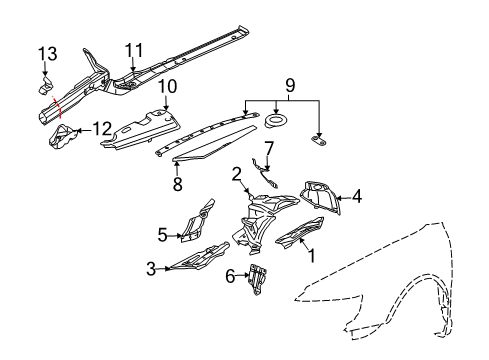 13
11
10
9
12
7
8
2
4
5
1
3
6