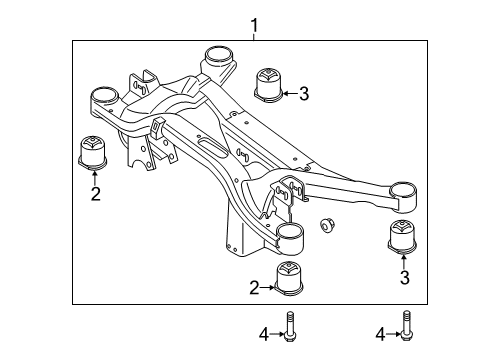 1
3
2
2
3
4
4