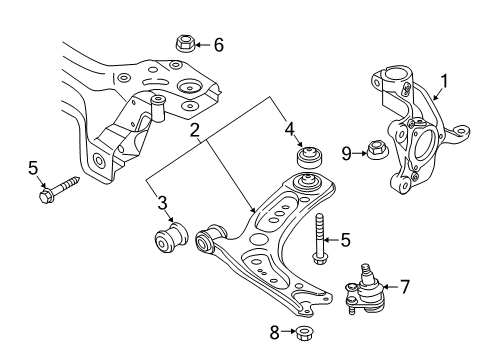 6
1
2
4
9
5
3
5
7
8