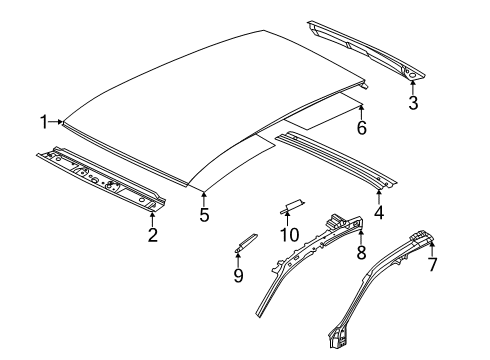 1
3
6
2
5
4
10
8
9
7