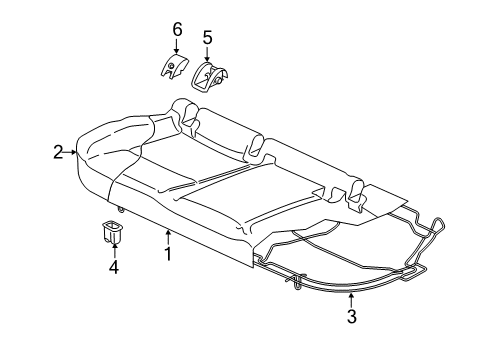 6
5
2
4
1
3