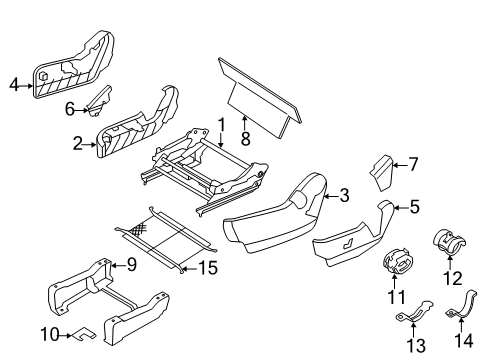 4
6
2
1
8
7
3
5
9
15
12
11
10
13
14