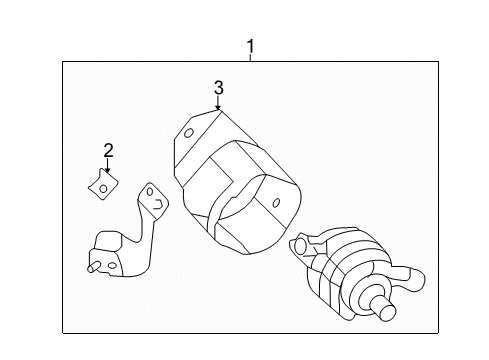 1
3
2