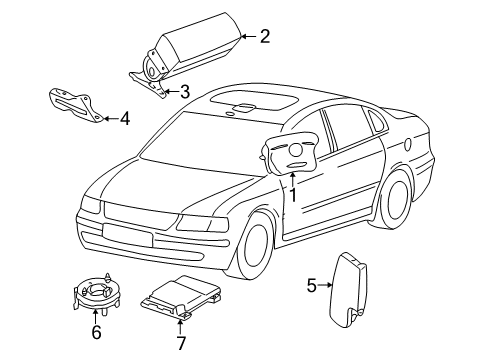 2
3
4
1
5
6
7