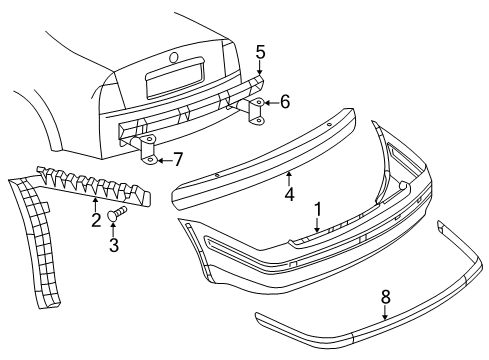 5
6
7
4
2
3
1
8