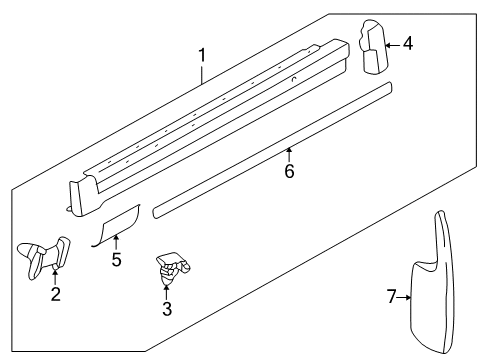 1
4
6
5
2
3
7