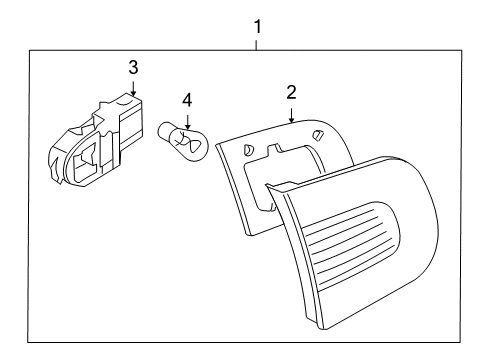 1
3
4
2