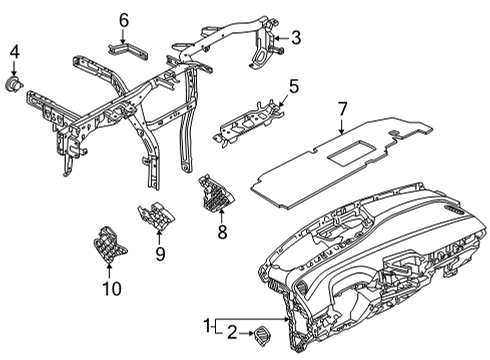 6
3
4
5
7
8
9
10
1
2