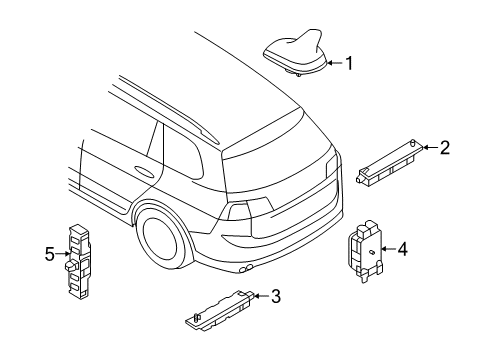 1
2
5
4
3