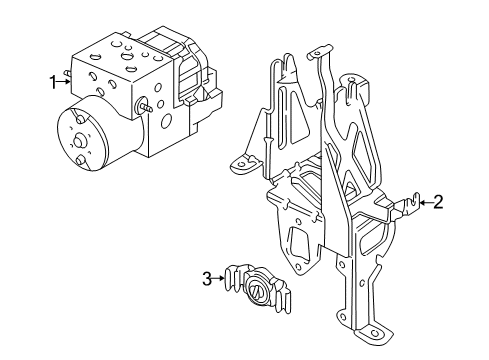 1
2
3