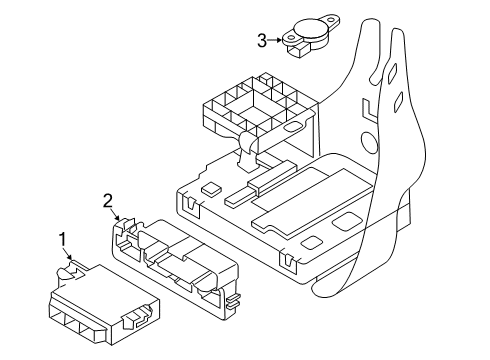 3

2

1