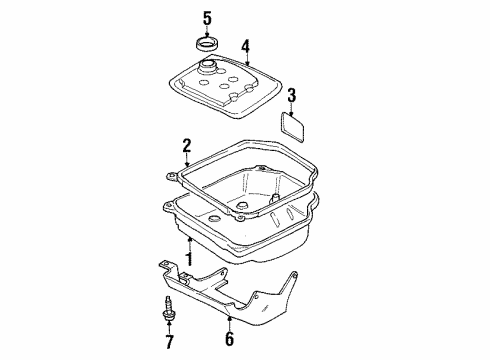 5
4
3
2
1
7
6