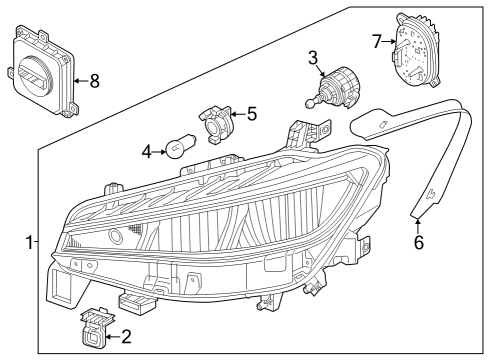 8
7
3
5
4
1
6
2