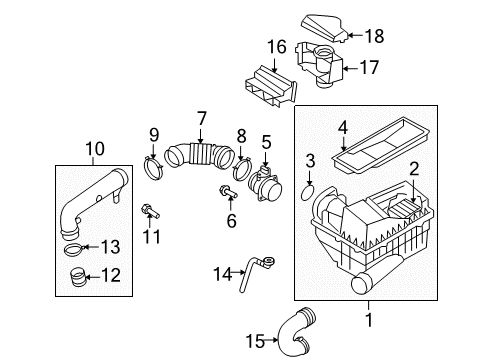 18
16
17
7
4
9
8
5
10
3
2
6
11
13
12
14
1
15