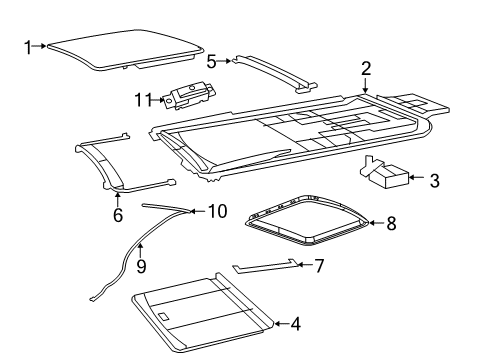 1
5
2
11
3
6
10
8
9
7
4