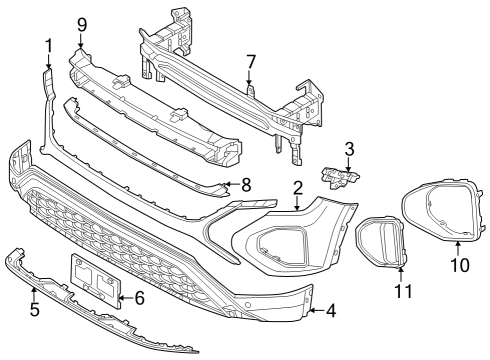 9
1
7
3
8
2
10
11
6
5
4